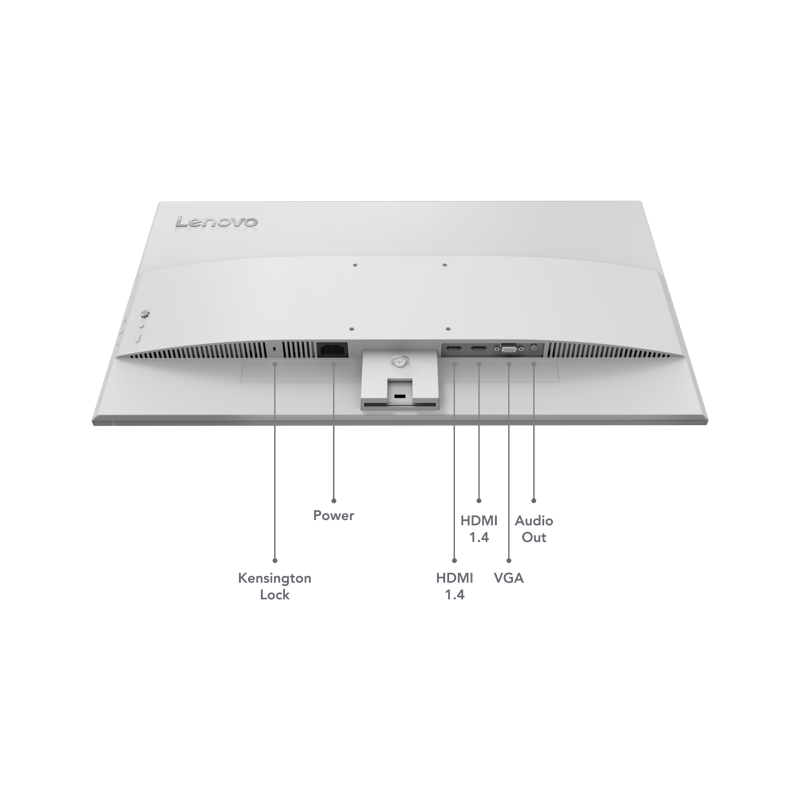 Lenovo

Power

HDMI 1.4

Audio Out

Kensington Lock

HDMI 1.4

VGA